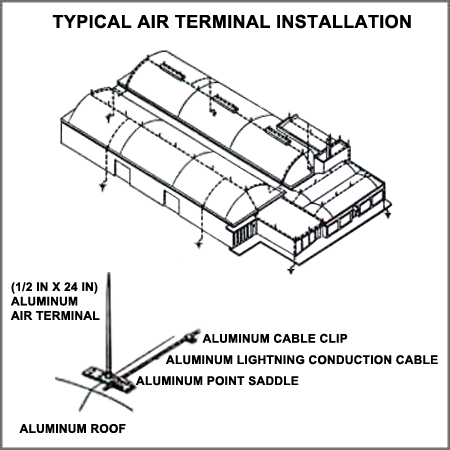 TYPICAL AIR TERMINAL INSTALLATION

(1/2 IN X 24 IN)
ALUMINUM
AIR TERMINAL

ALUMINUM CABLE CLIP

ALUMINUM LIGHTNING CONDUCTION CABLE

ALUMINUM POINT SADDLE

ALUMINUM ROOF